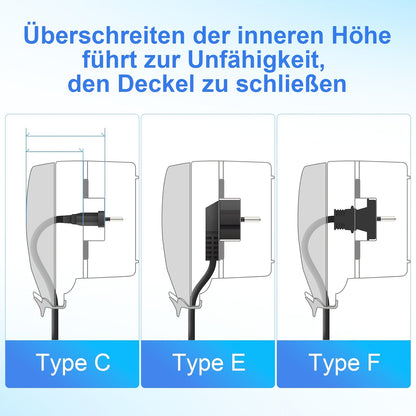 Überschreiten der inneren Höhe führt zur Unfähigkeit, den Deckel zu schließen

Type C

Type E

Type F