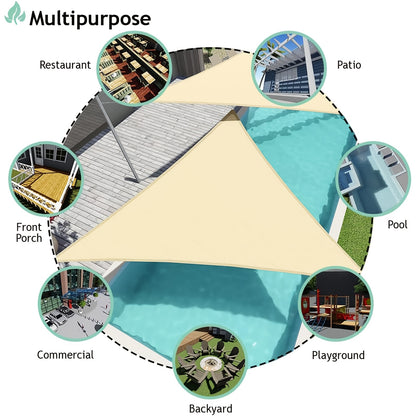 Multipurpose

Restaurant

Patio

Front Porch

Pool

Commercial

Playground

Backyard