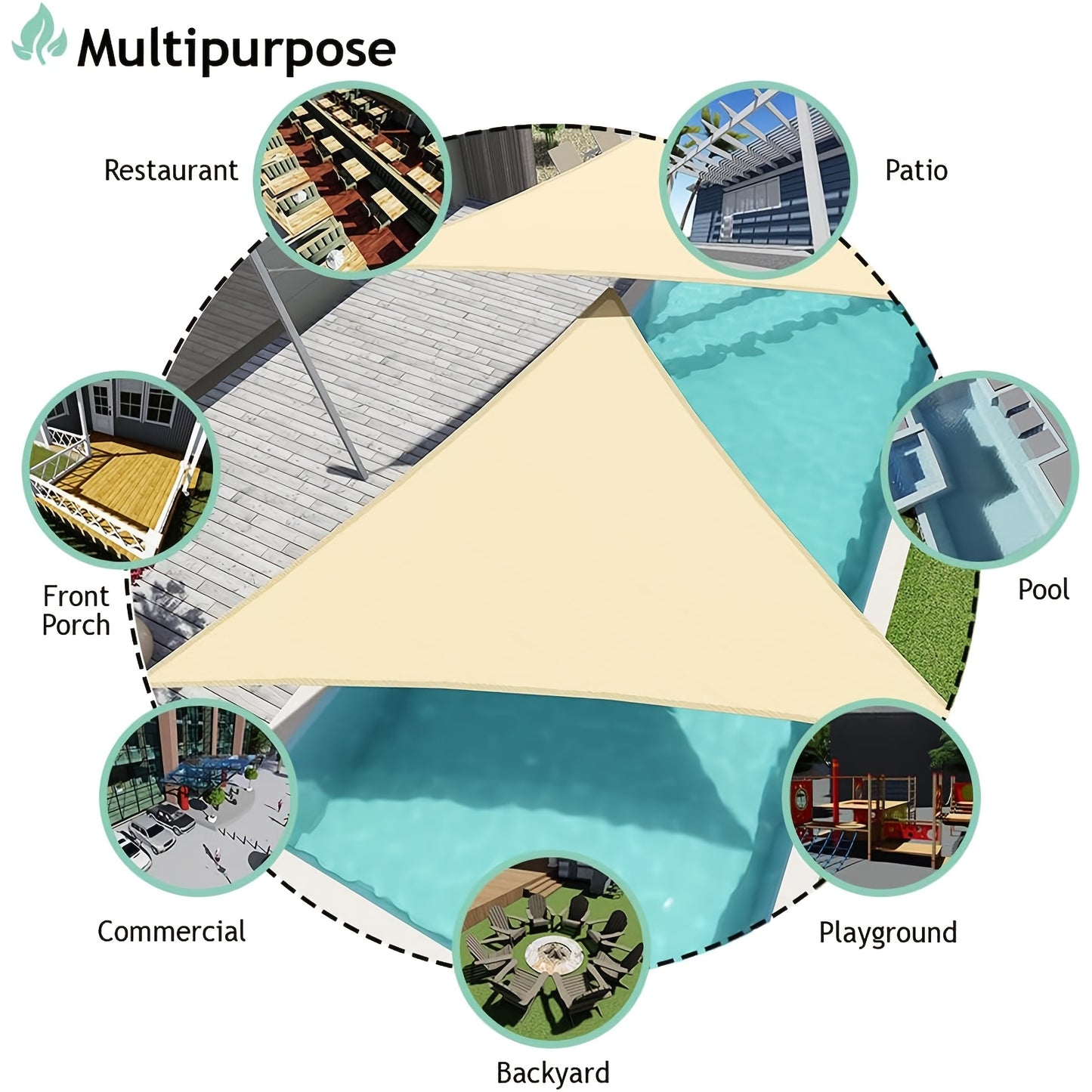 Multipurpose

Restaurant

Patio

Front Porch

Pool

Commercial

Playground

Backyard