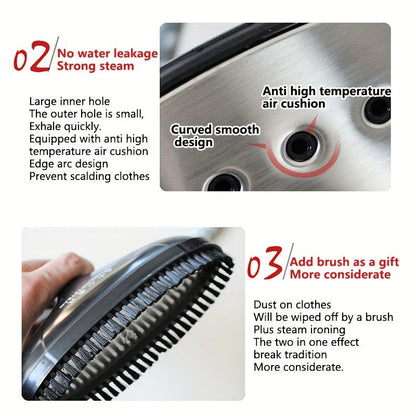 02/ No water leakage
Strong steam

Large inner hole
The outer hole is small,
Exhale quickly.
Equipped with anti high temperature air cushion
Edge arc design
Prevent scalding clothes

Anti high temperature air cushion

Curved smooth design

03/ Add brush as a gift
More considerate

Dust on clothes
Will be wiped off by a brush
Plus steam ironing
The two in one effect
break tradition
More considerate.