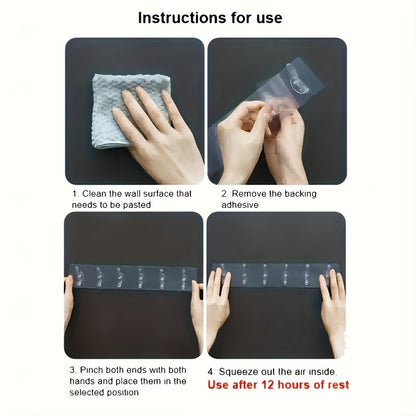 Instructions for use

1. Clean the wall surface that needs to be pasted

2. Remove the backing adhesive

3. Pinch both ends with both hands and place them in the selected position

4. Squeeze out the air inside.
Use after 12 hours of rest