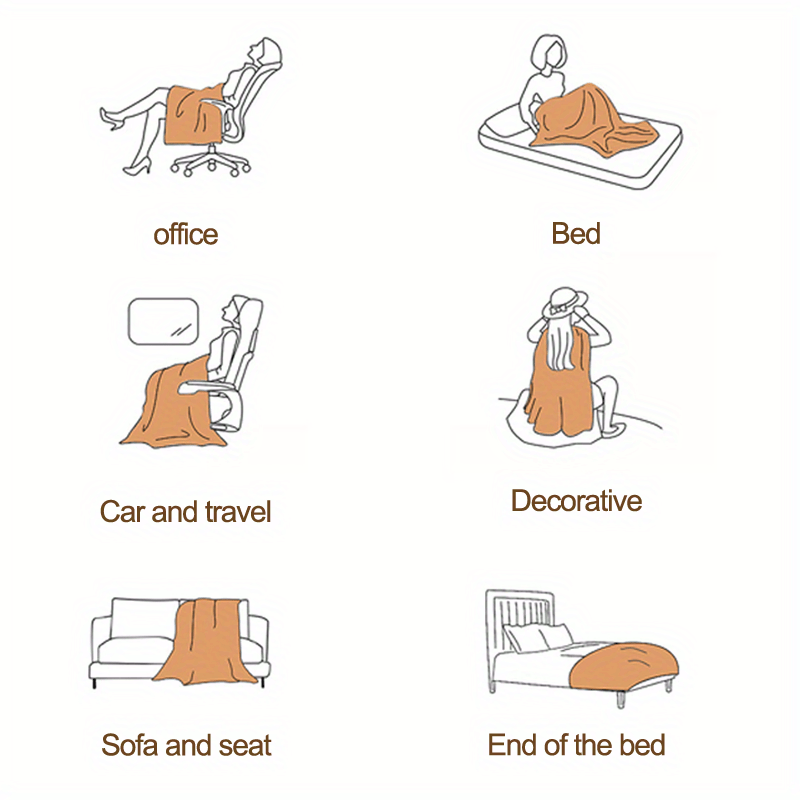 office

Bed

Car and travel

Decorative

Sofa and seat

End of the bed