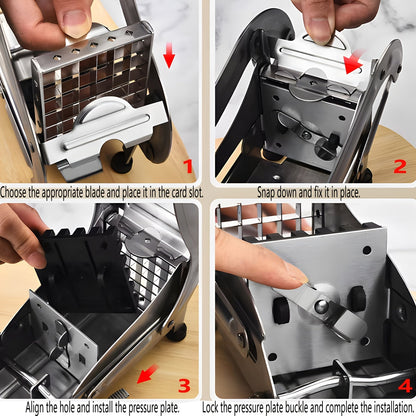 1
Choose the appropriate blade and place it in the card slot.

2
Snap down and fix it in place.

3
Align the hole and install the pressure plate.

4
Lock the pressure plate buckle and complete the installation.