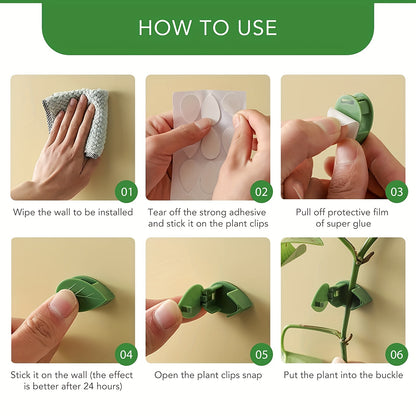 HOW TO USE

01
Wipe the wall to be installed

02
Tear off the strong adhesive and stick it on the plant clips

03
Pull off protective film of super glue

04
Stick it on the wall (the effect is better after 24 hours)

05
Open the plant clips snap

06
Put the plant into the buckle