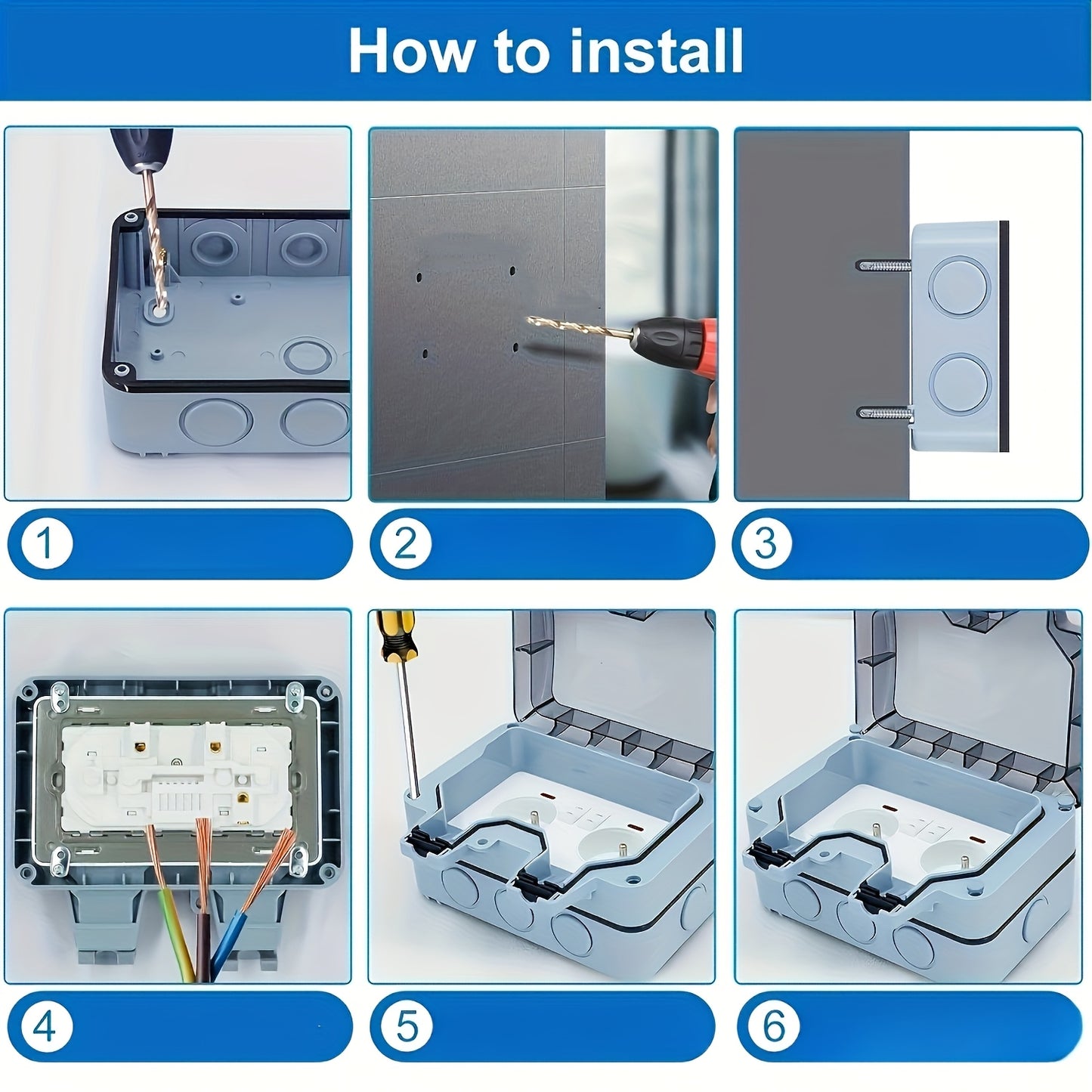 How to install

1

2

3

4

5

6