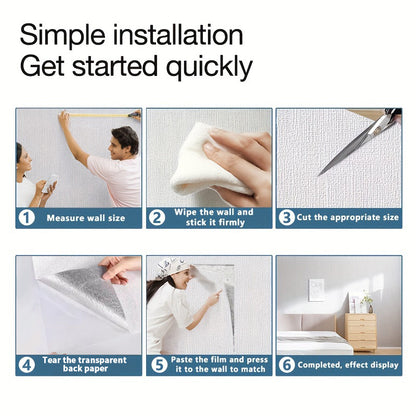 Simple installation
Get started quickly

1 Measure wall size

2 Wipe the wall and stick it firmly

3 Cut the appropriate size

4 Tear the transparent back paper

5 Paste the film and press it to the wall to match

6 Completed, effect display