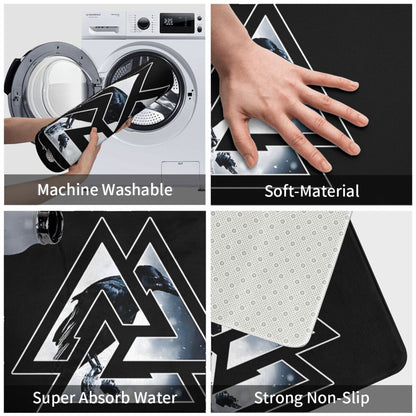 Machine Washable

Soft-Material

Super Absorb Water

Strong Non-Slip