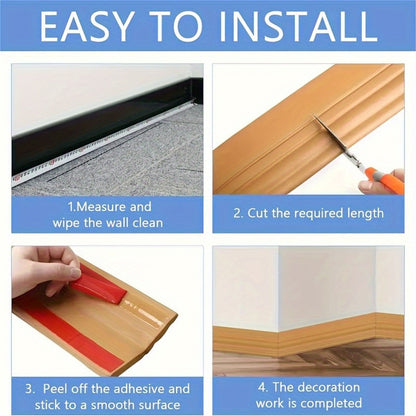 EASY TO INSTALL

1.Measure and wipe the wall clean

2. Cut the required length

3. Peel off the adhesive and stick to a smooth surface

4. The decoration work is completed