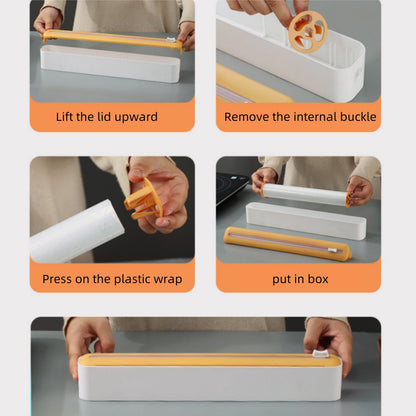 Lift the lid upward

Remove the internal buckle

Press on the plastic wrap

put in box